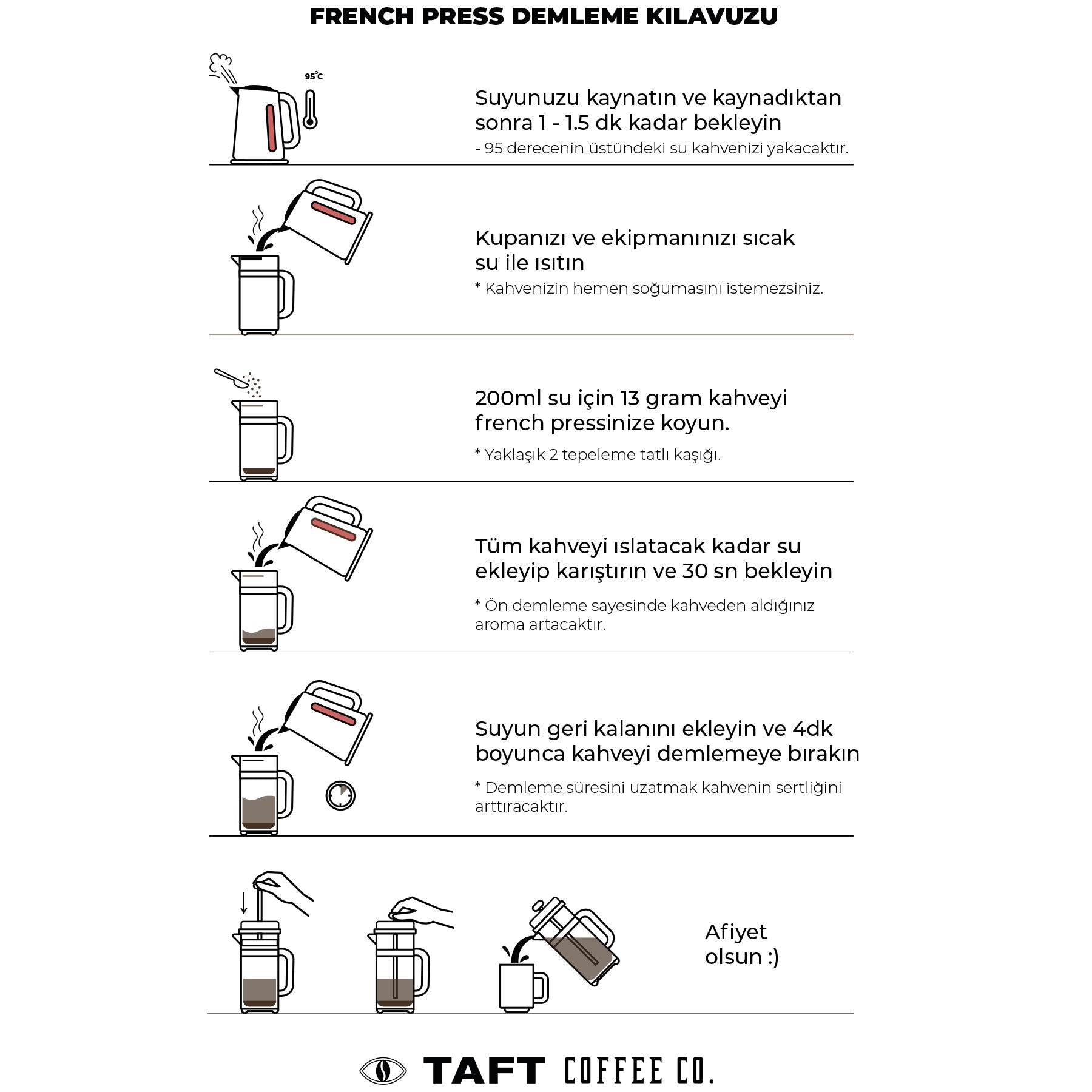 FRENCH PRESS DEMLEME KILAVUZU

95°C

Suyunuzu kaynatın ve kaynadıktan sonra 1 - 1.5 dk kadar bekleyin
- 95 derecenin üstündeki su kahvenizi yakacaktır.

Kupanızı ve ekipmanınızı sıcak su ile ısıtın
* Kahvenizin hemen soğumasını istemezsiniz.

200ml su için 13 gram kahveyi french pressinize koyun.
* Yaklaşık 2 tepeleme tatlı kaşığı.

Tüm kahveyi ıslatacak kadar su ekleyip karıştırın ve 30 sn bekleyin
* Ön demleme sayesinde kahveden aldığınız aroma artacaktır.

Suyun geri kalanını ekleyin ve 4dk boyunca kahveyi demlemeye bırakın
* Demleme süresini uzatmak kahvenin sertliğini arttıracaktır.

Afiyet olsun :)

TAFT COFFEE CO.